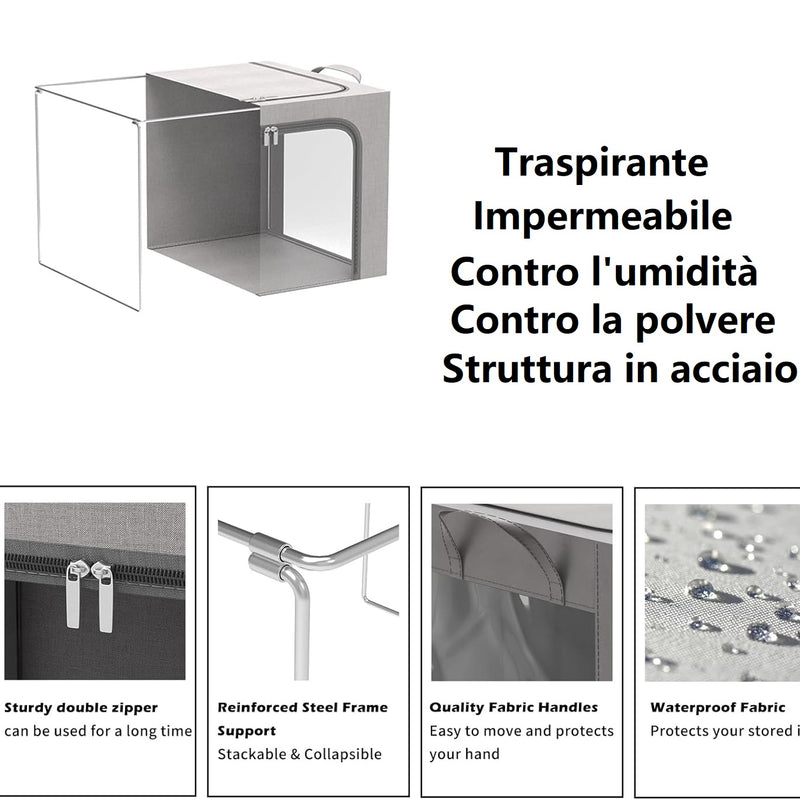 Traspirante
Impermeabile
Contro l'umidità
Contro la polvere
Struttura in acciaio

Sturdy double zipper
can be used for a long time

Reinforced Steel Frame Support
Stackable & Collapsible

Quality Fabric Handles
Easy to move and protects your hand

Waterproof Fabric
Protects your stored i