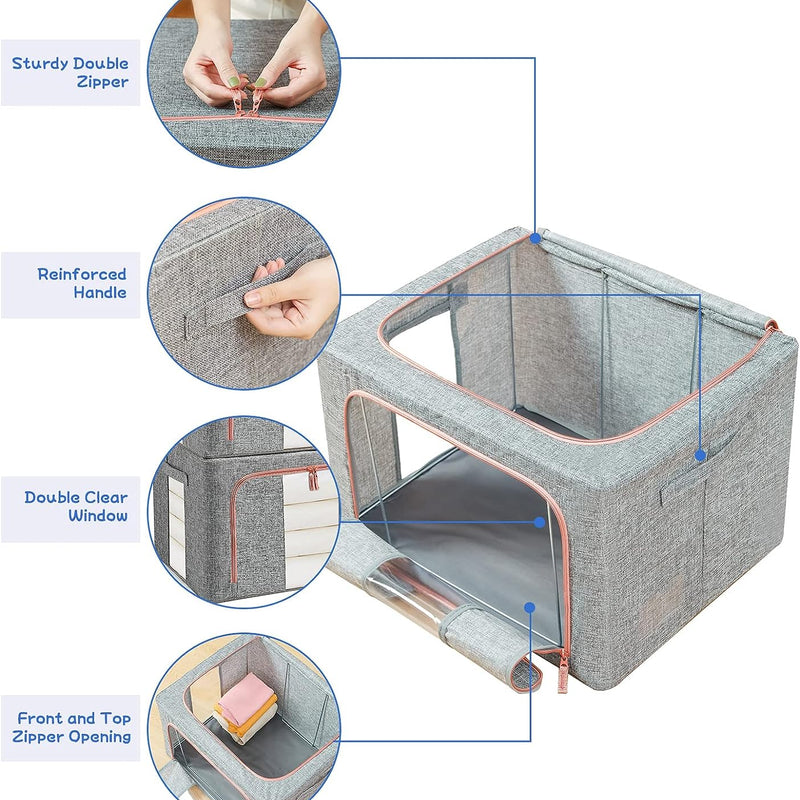 Sturdy Double Zipper

Reinforced Handle

Double Clear Window

Front and Top Zipper Opening