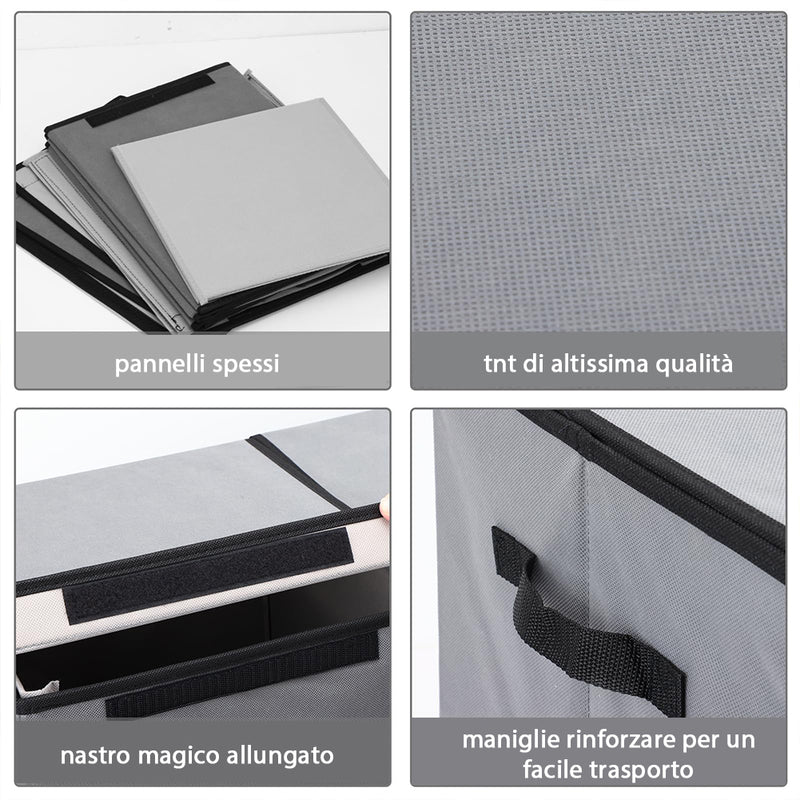 pannelli spessi

tnt di altissima qualità

nastro magico allungato

maniglie rinforzare per un facile trasporto