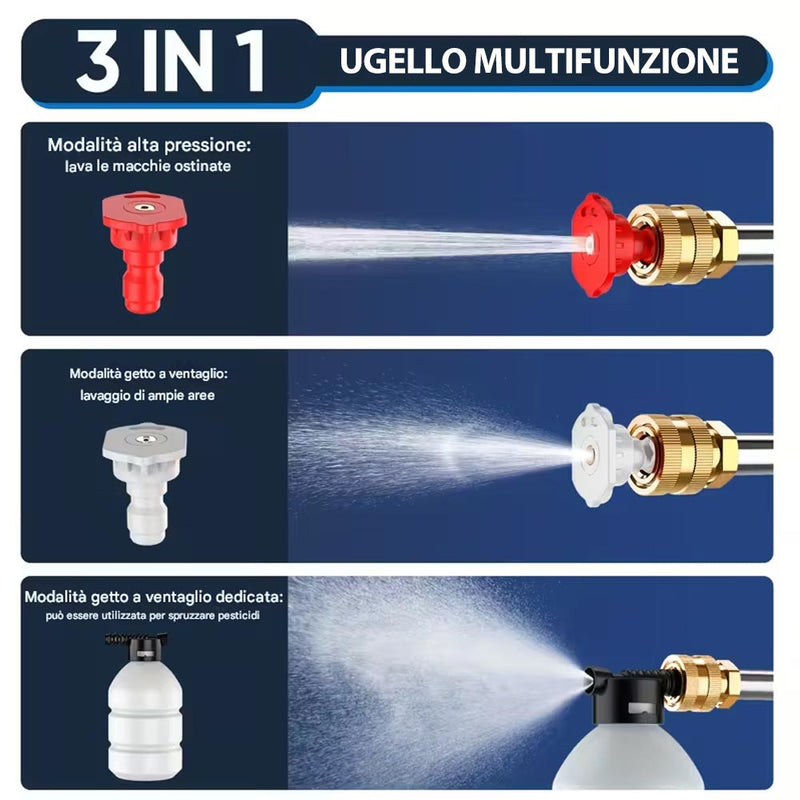 3 IN 1
UGELLO MULTIFUNZIONE

Modalità alta pressione:
lava le macchie ostinate

Modalità getto a ventaglio:
lavaggio di ampie aree

Modalità getto a ventaglio dedicata:
può essere utilizzata per spruzzare pesticidi