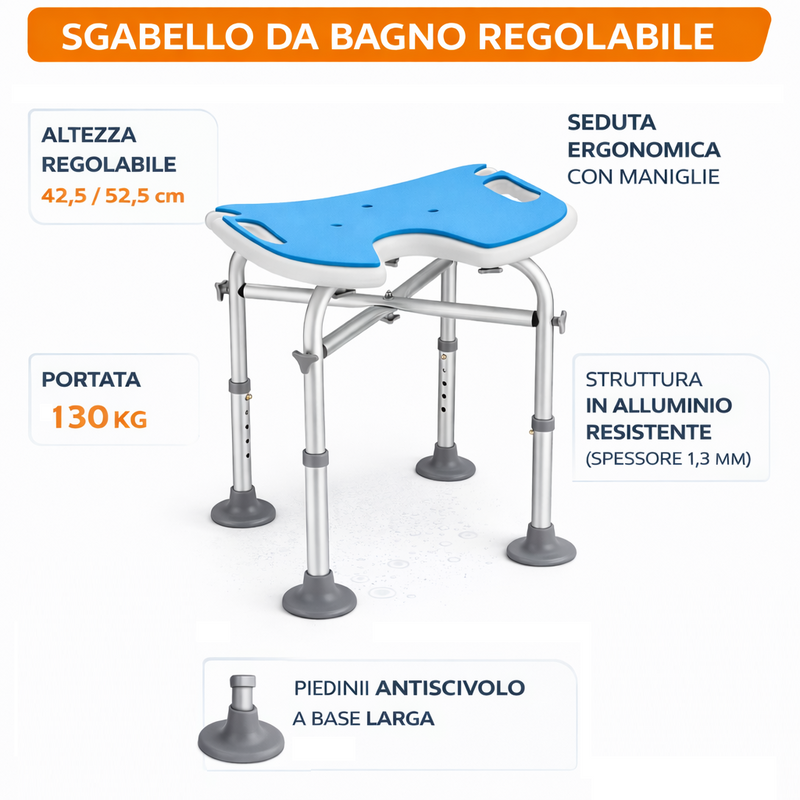 SGABELLO DA BAGNO REGOLABILE

ALTEZZA REGOLABILE
42,5 / 52,5 cm

SEDUTA ERGONOMICA CON MANIGLIE

PORTATA
130 KG

STRUTTURA IN ALLUMINIO RESISTENTE (SPESSORE 1,3 MM)

PIEDINII ANTISCIVOLO A BASE LARGA