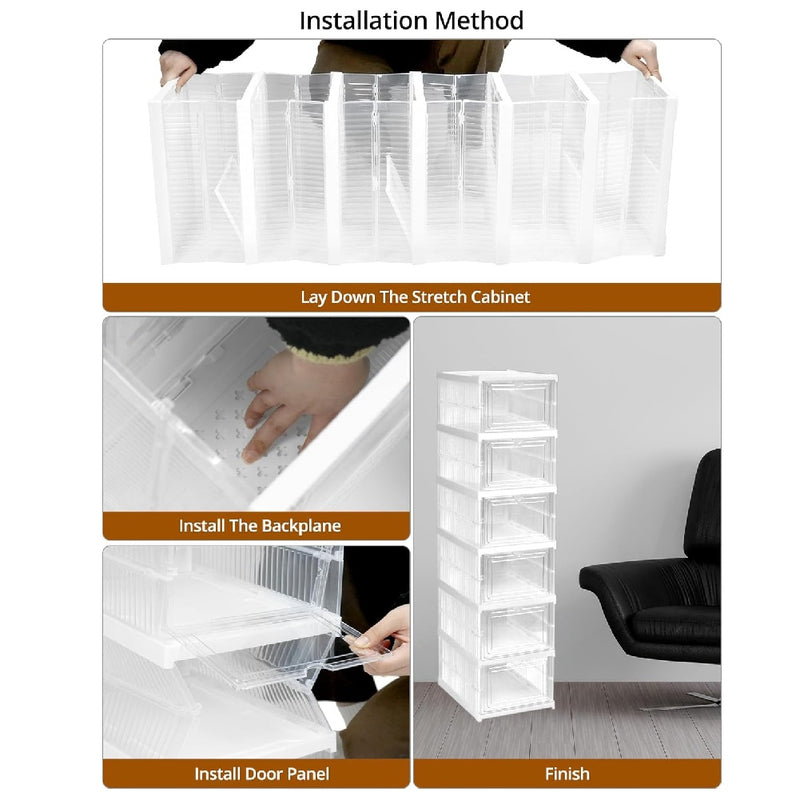 Installation Method

Lay Down The Stretch Cabinet

Install The Backplane

Install Door Panel

Finish