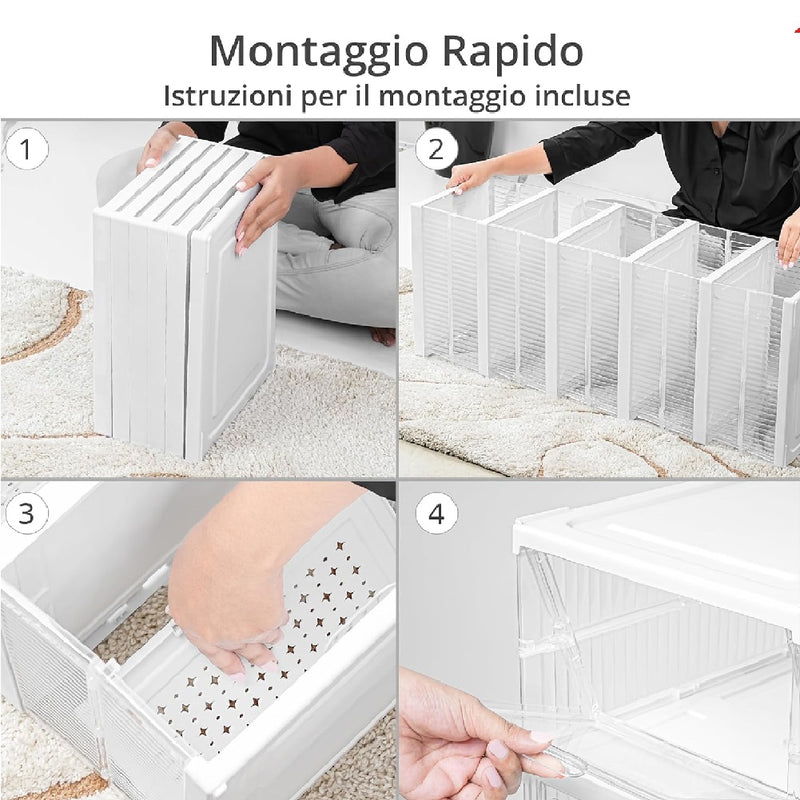 Montaggio Rapido
Istruzioni per il montaggio incluse

1

2

3

4